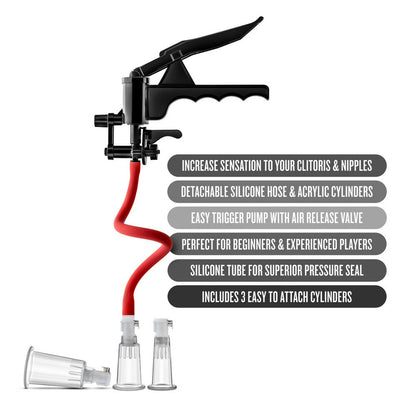 INCREASE SENSATION TO YOUR CLITORIS & NIPPLES

DETACHABLE SILICONE HOSE & ACRYLIC CYLINDERS

EASY TRIGGER PUMP WITH AIR RELEASE VALVE

PERFECT FOR BEGINNERS & EXPERIENCED PLAYERS

SILICONE TUBE FOR SUPERIOR PRESSURE SEAL

INCLUDES 3 EASY TO ATTACH CYLINDERS